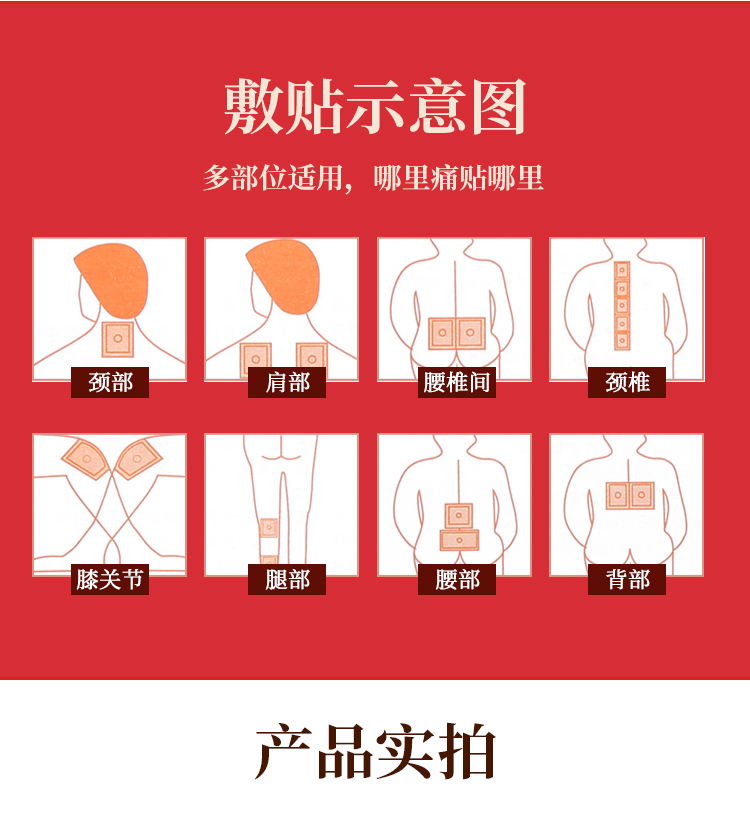 敷贴示意图

多部位适用，哪里痛贴哪里

颈部

肩部

腰椎间

颈椎

膝关节

腿部

腰部

背部

产品实拍